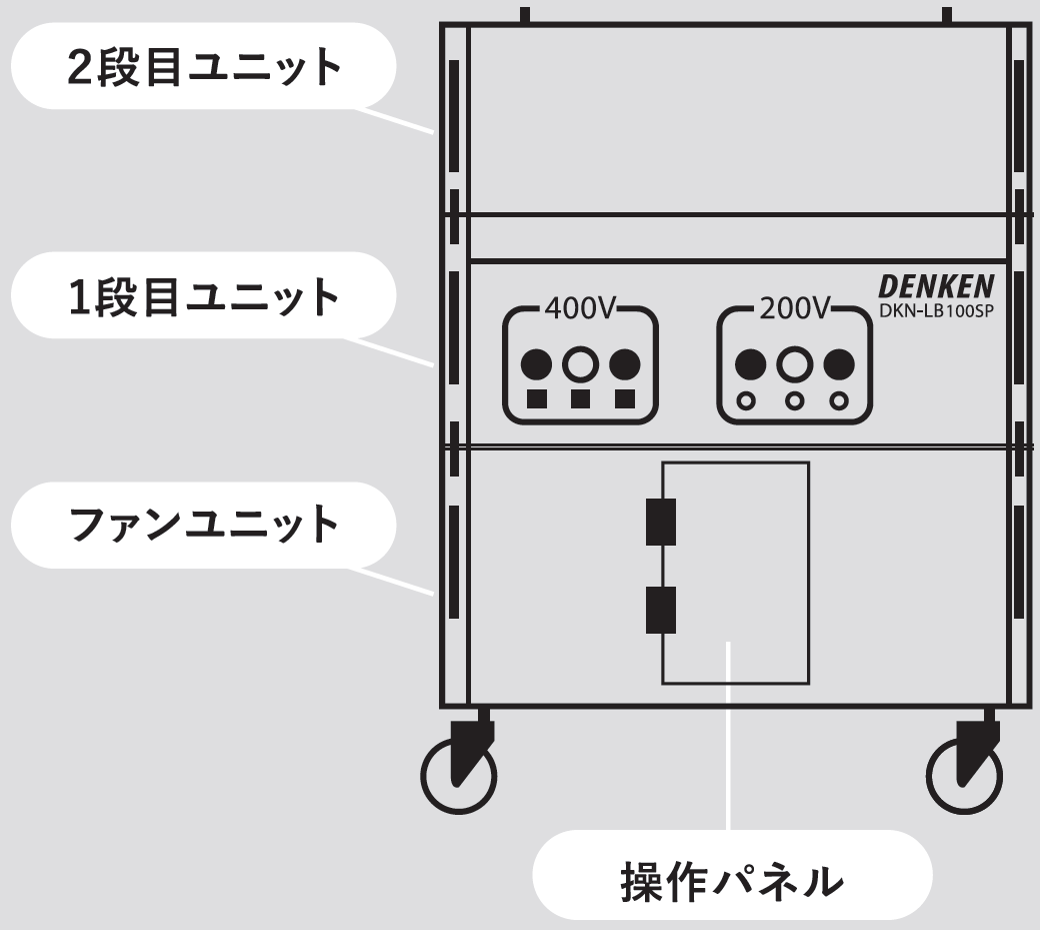 2段目ユニット

1段目ユニット

ファンユニット

DENKEN
DKN-LB100SP

400V

200V

操作パネル